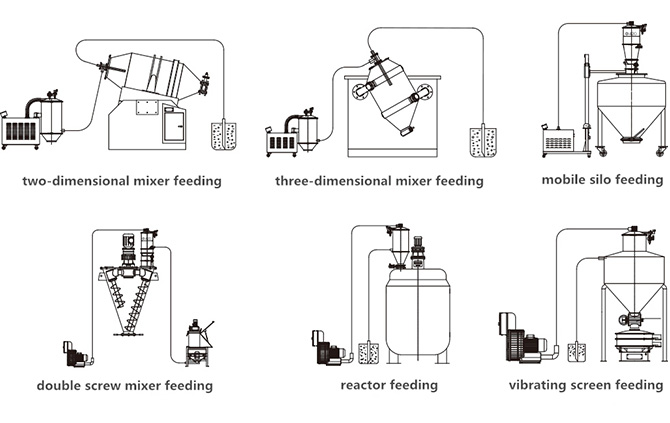 two-dimensional mixer feeding

three-dimensional mixer feeding

mobile silo feeding

double screw mixer feeding

reactor feeding

vibrating screen feeding